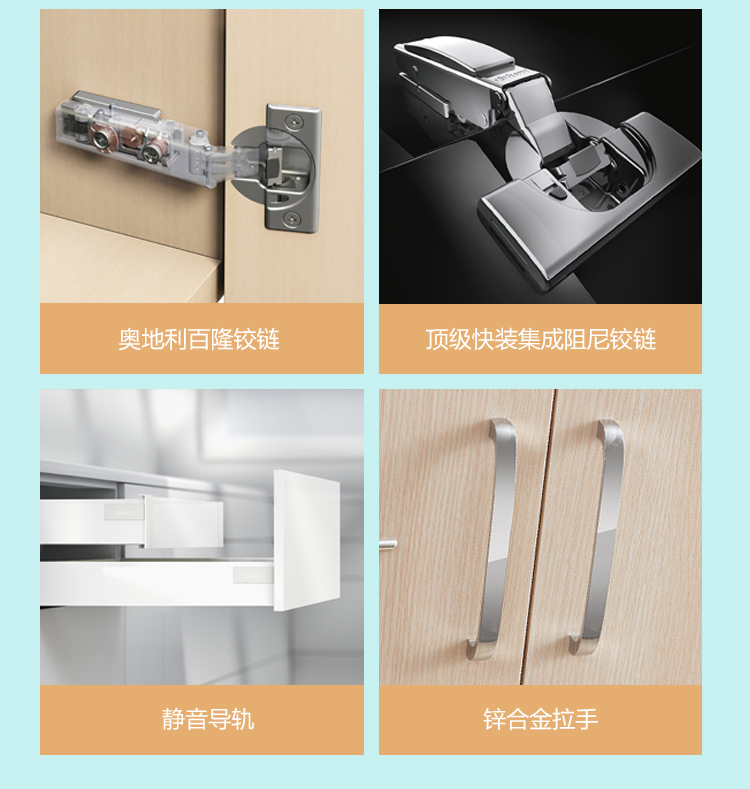 奥地利百隆铰链

顶级快装集成阻尼铰链

静音导轨

锌合金拉手