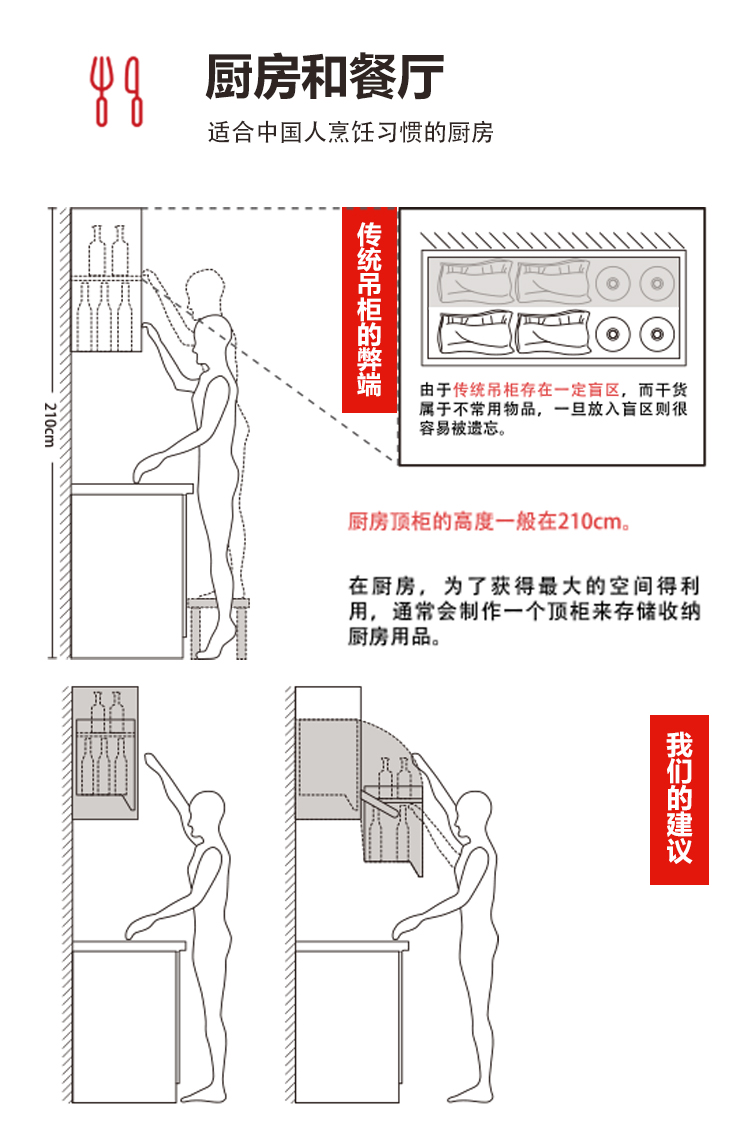 厨房和餐厅

适合中国人烹饪习惯的厨房

210cm

传统吊柜的弊端

由于传统吊柜存在一定盲区，而干货属于不常用物品，一旦放入盲区则很容易被遗忘。

厨房顶柜的高度一般在210cm。

在厨房，为了获得最大的空间得利用，通常会制作一个顶柜来存储收纳厨房用品。

我们的建议